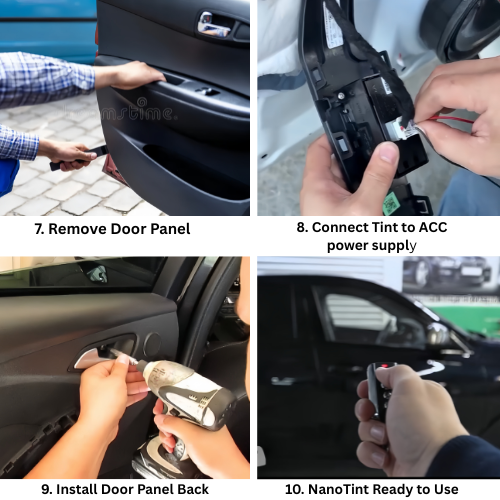 dreamstime.

7. Remove Door Panel

8. Connect Tint to ACC power supply

9. Install Door Panel Back

10. NanoTint Ready to Use